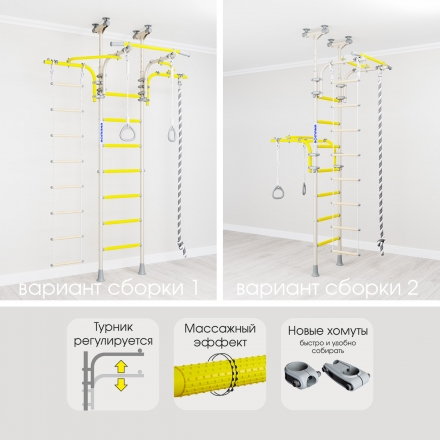 вариант сборки 1

вариант сборки 2

Турник регулируется

Массажный эффект

Новые хомуты
быстро и удобно собирать